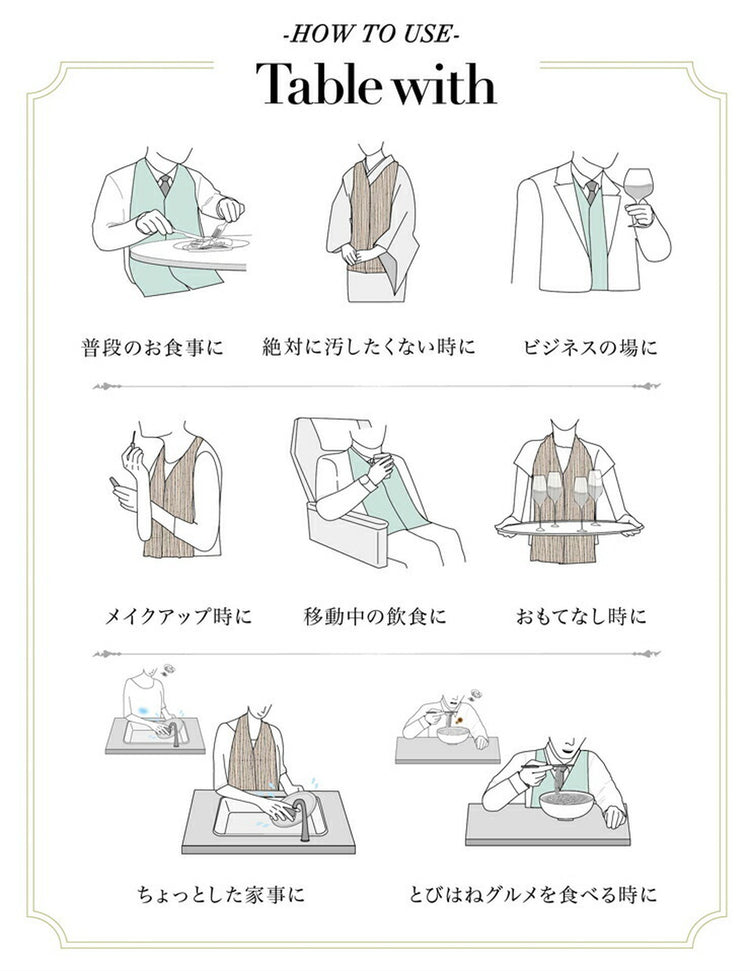 -HOW TO USE-

Table with

普段のお食事に

絶対に汚したくない時に

ビジネスの場に

メイクアップ時に

移動中の飲食に

おもてなし時に

ちょっとした家事に

とびはねグルメを食べる時に